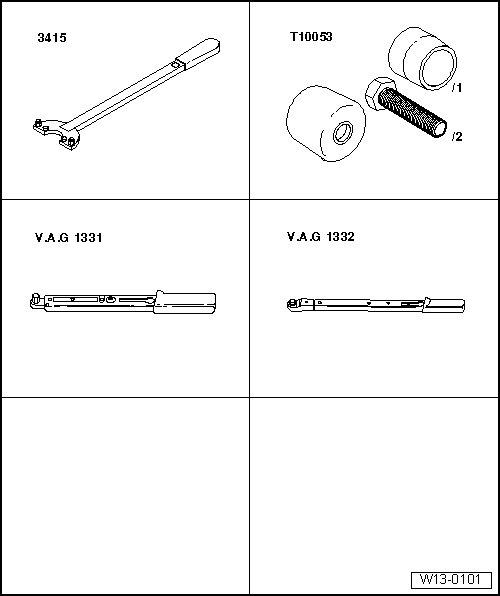 3415

T10053

/1

/2

V.A.G 1331

V.A.G 1332

W13-0101