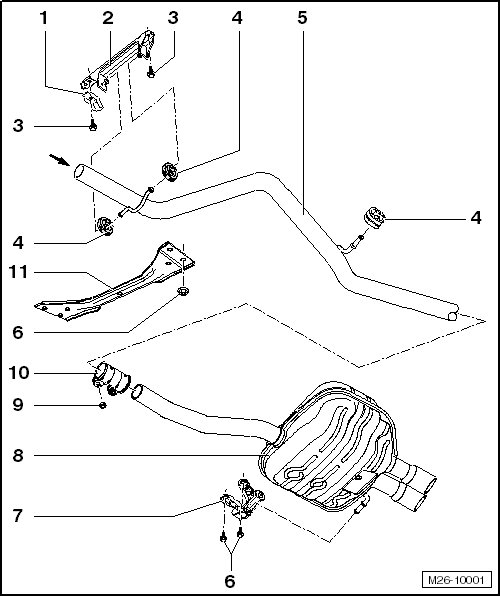 1
2
3
4
5
3
4
4
11
6
10
9
8
7
6
M26-10001