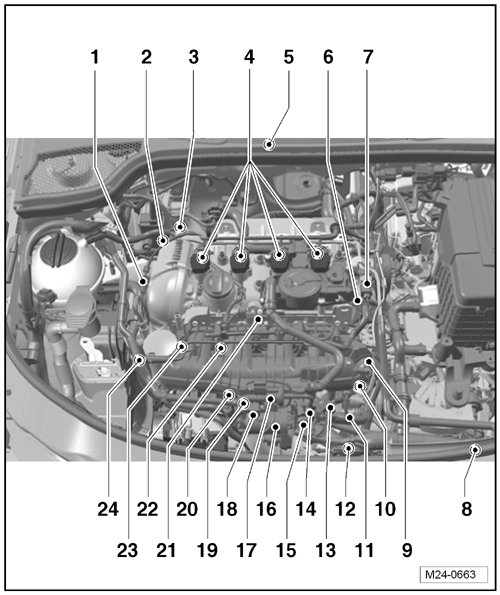 1 2 3 4 5 6 7

24 22 20 18 16 14 12 10 8

23 21 19 17 15 13 11 9

M24-0663