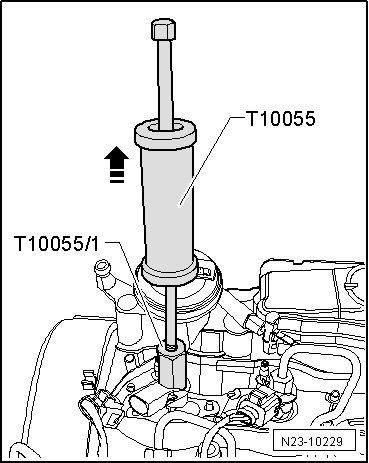 T10055

T10055/1

N23-10229