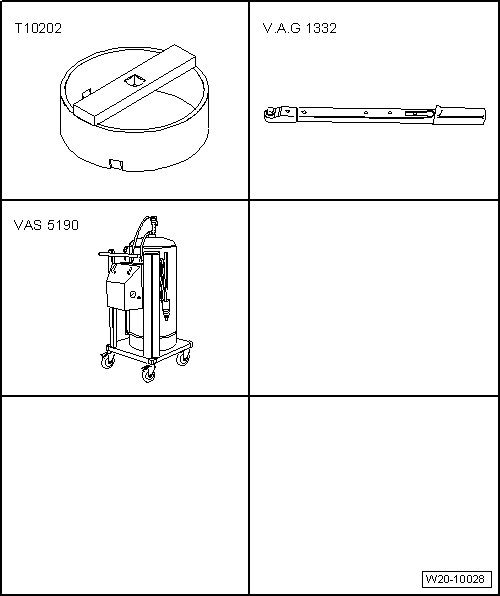 T10202

V.A.G 1332

VAS 5190

W20-10028