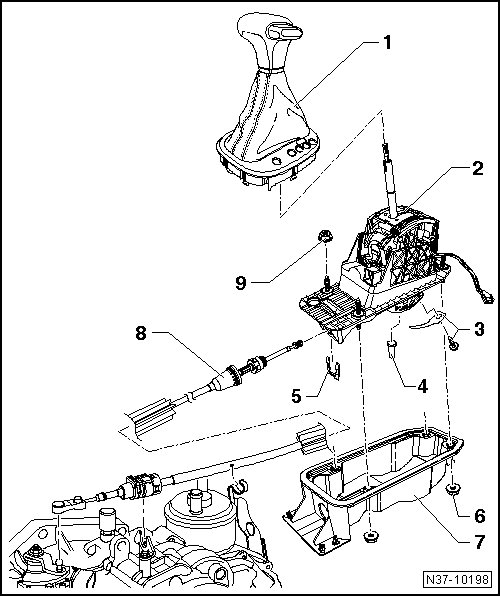 1
2
9
3
8
4
5
6
7
N37-10198