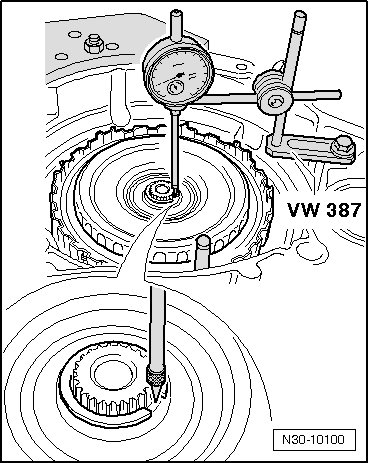 VW 387

N30-10100