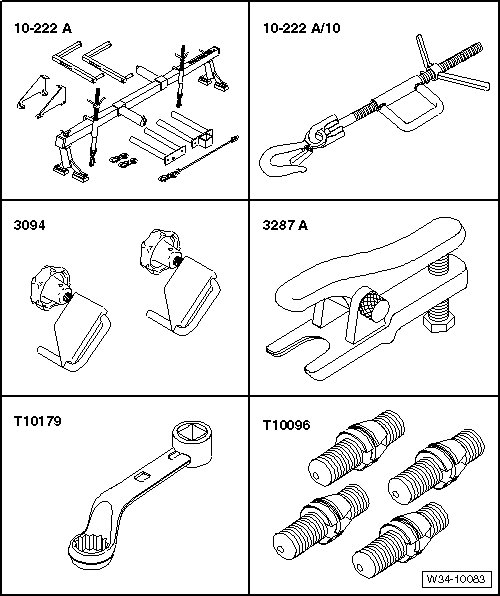 10-222 A

10-222 A/10

3094

3287 A

T10179

T10096

W34-10083