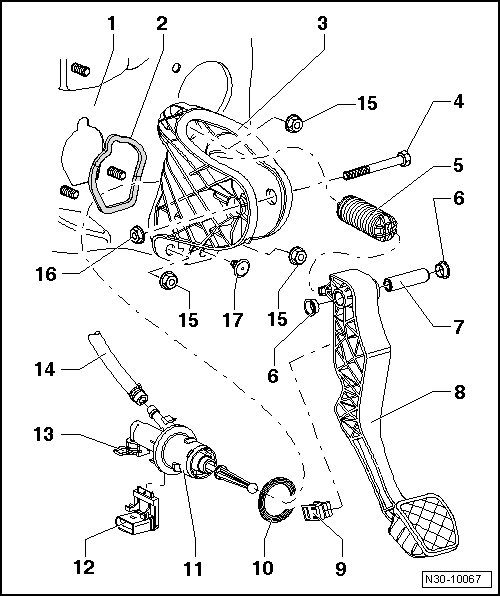 1
2
3
15
4
5
6
16
15
17
15
6
7
14
8
13
12
11
10
9
N30-10067