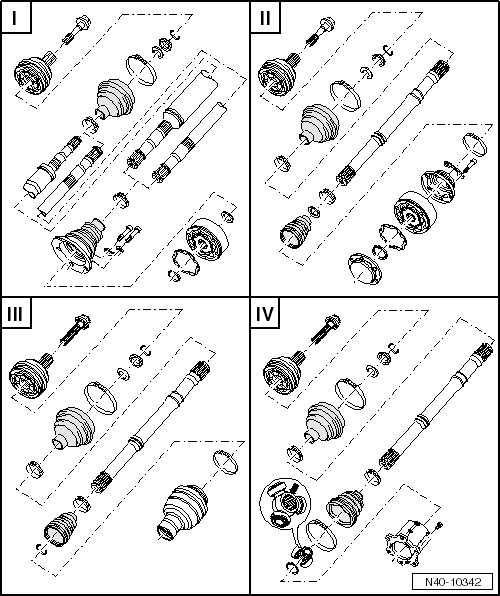 I

II

III

IV

N40-10342