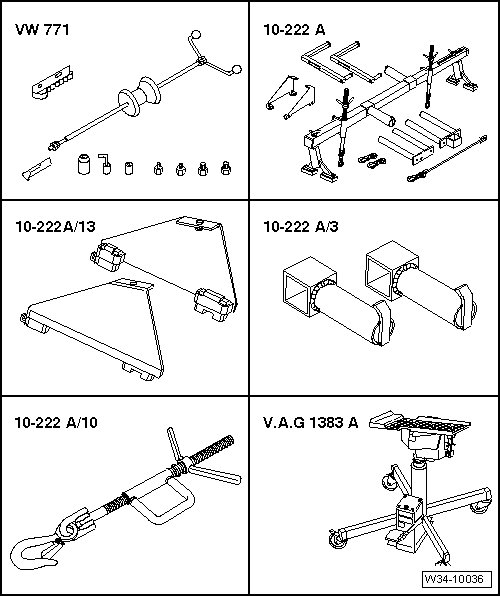 VW 771

10-222 A

10-222 A/13

10-222 A/3

10-222 A/10

V.A.G 1383 A

W34-10036