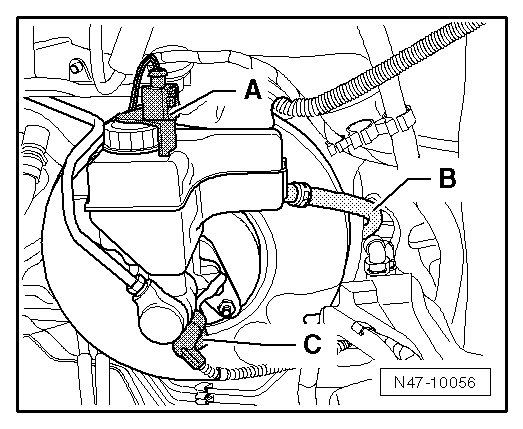 A
B
C
N47-10056