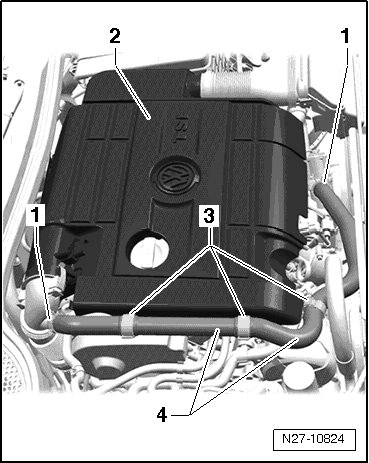 2
1
TSI
1
3
4
N27-10824