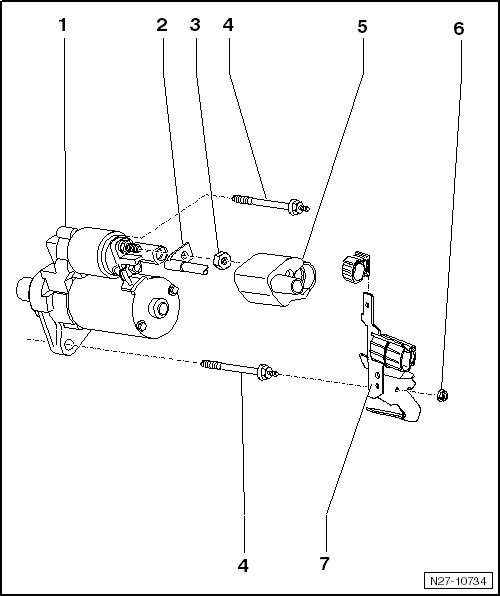 1
2
3
4
5
6
4
7
N27-10734