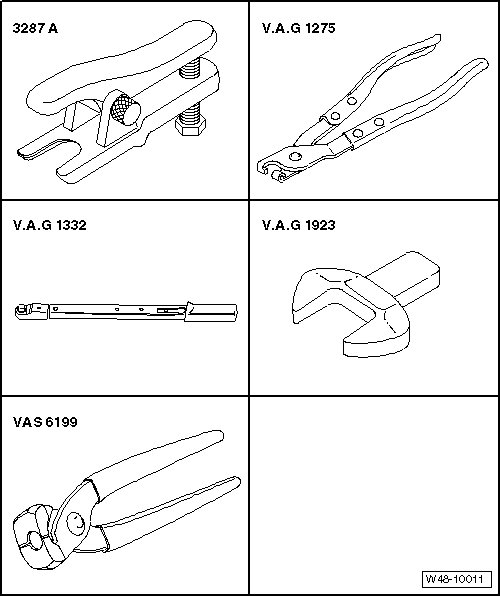 3287 A

V.A.G 1275

V.A.G 1332

V.A.G 1923

VAS 6199

W48-10011