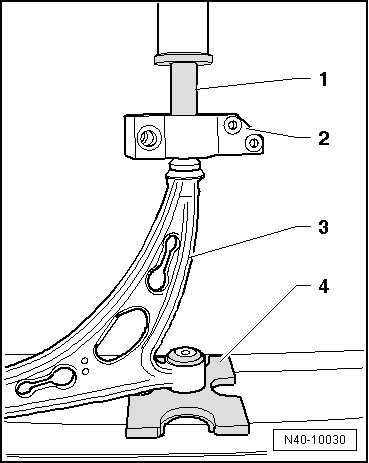 1
2
3
4
N40-10030