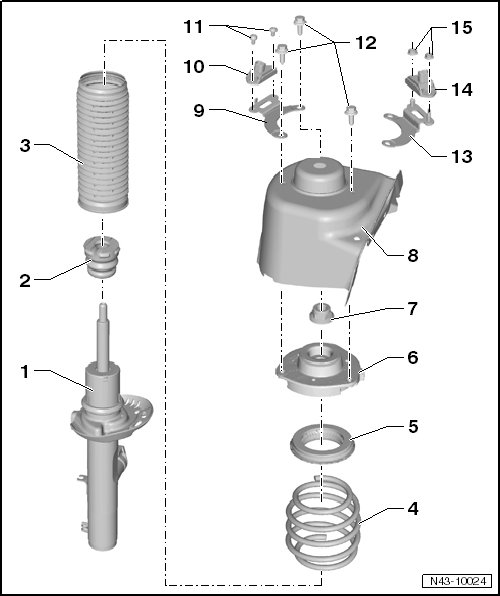 11
12
15
10
14
9
13
3
8
2
7
1
6
5
4
N43-10024