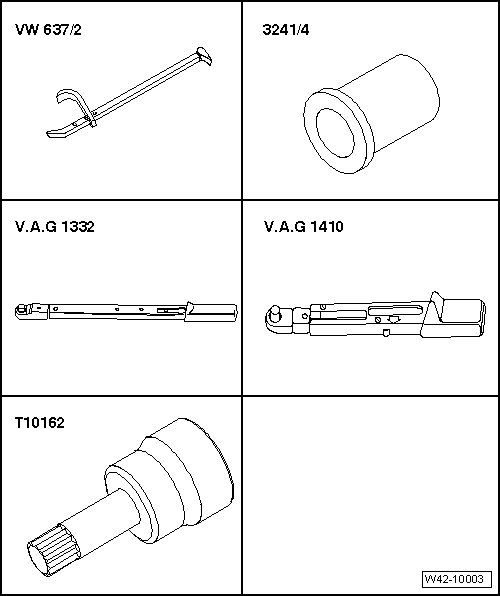 VW 637/2

3241/4

V.A.G 1332

V.A.G 1410

T10162

W42-10003