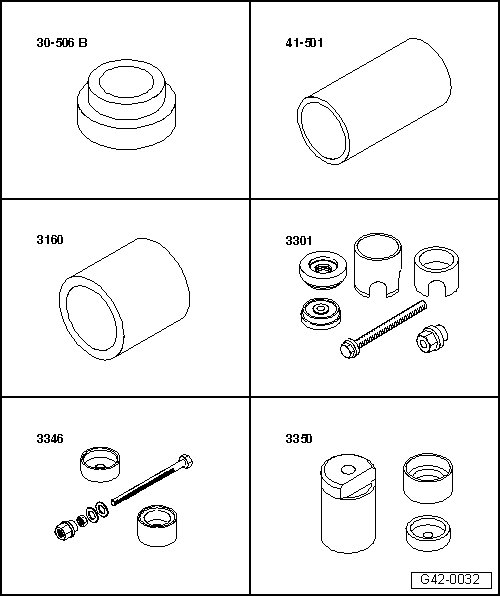 30-506 B

41-501

3160

3301

3346

3350

G42-0032