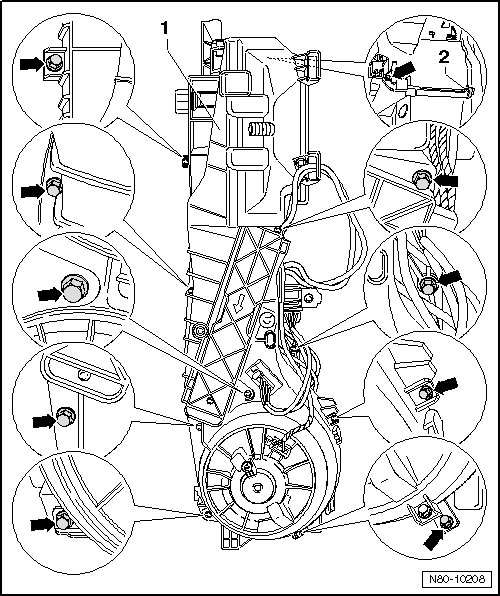 1

2

N80-10208