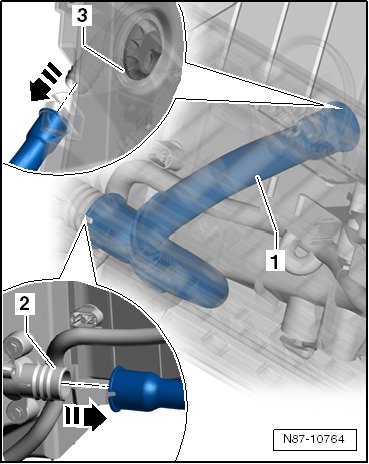 3
1
2
N87-10764