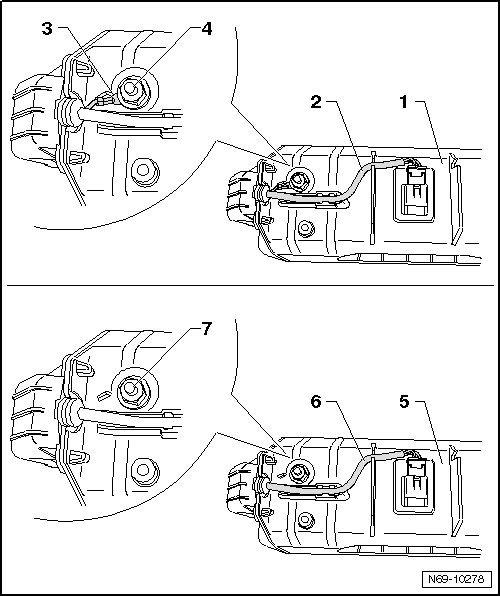 3
4
2
1
7
6
5
N69-10278