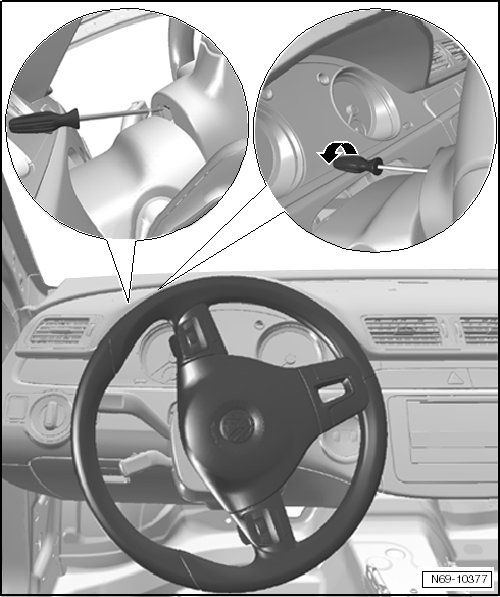 N69-10377