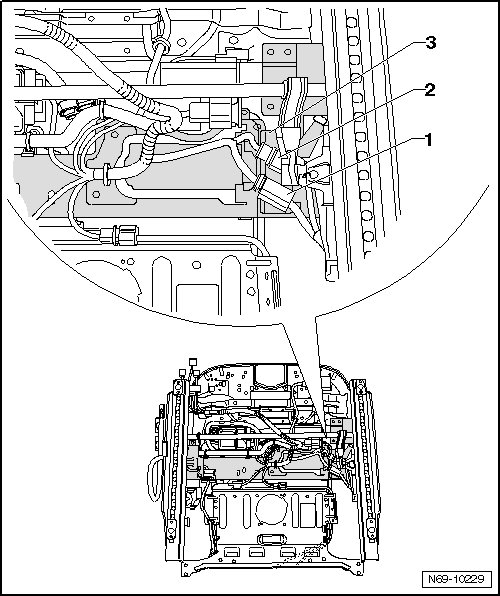 3
2
1
N69-10229