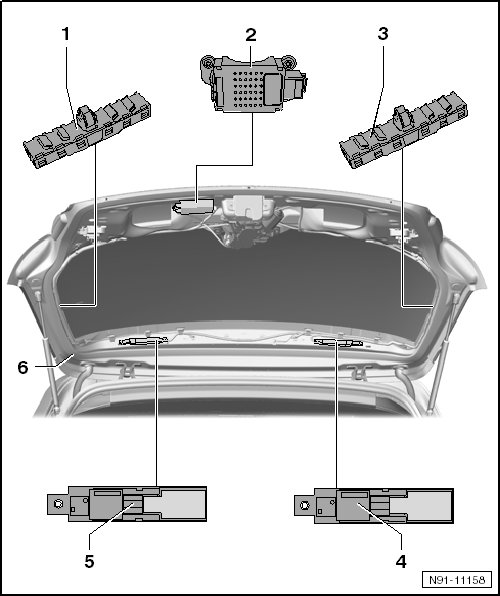 1
2
3
6
5
4
N91-11158