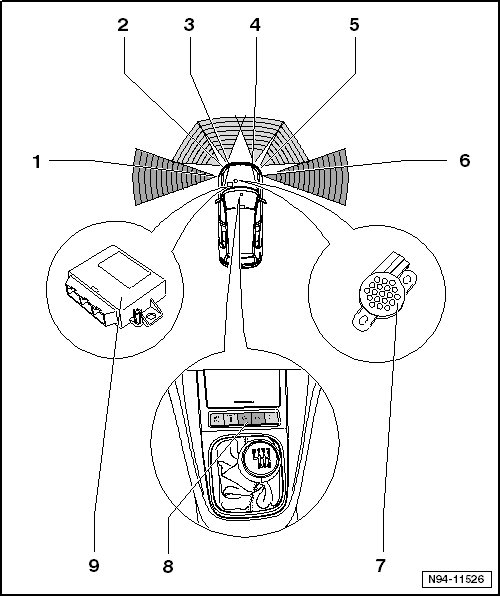 2
3
4
5
1
6
9
8
7
N94-11526