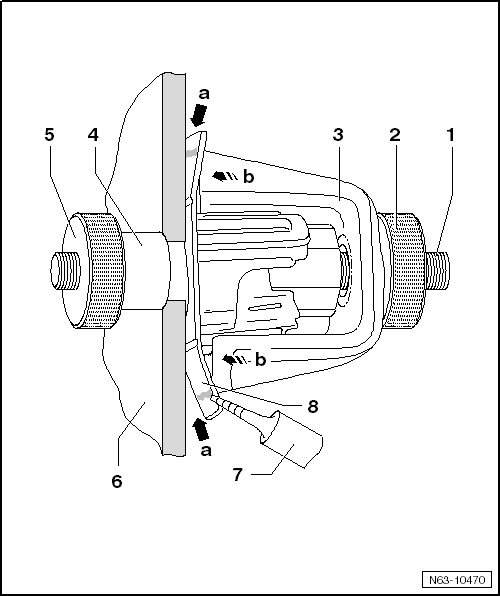 a
5
4
3
2
1
b
b
8
a
6
7
N63-10470