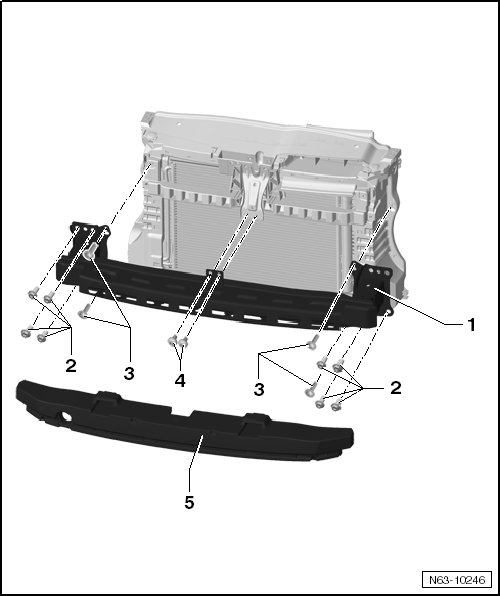 1
2
3
4
3
2
5
N63-10246