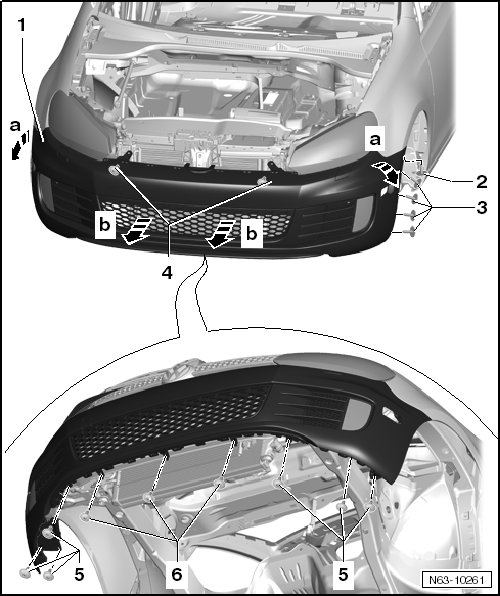 1
a
a
2
3
b
b
4
5
6
5
N63-10261