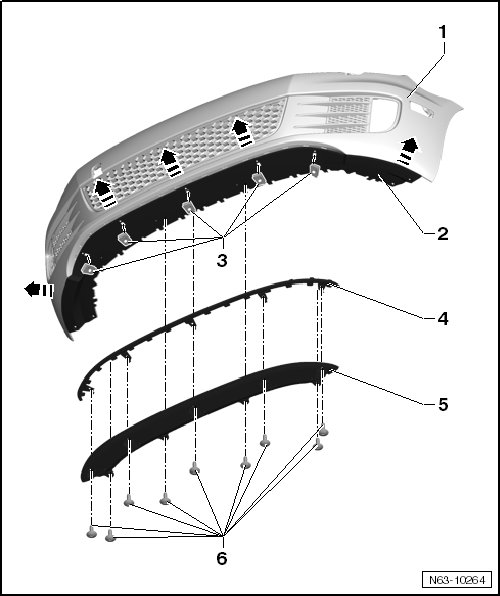 1
2
3
4
5
6
N63-10264