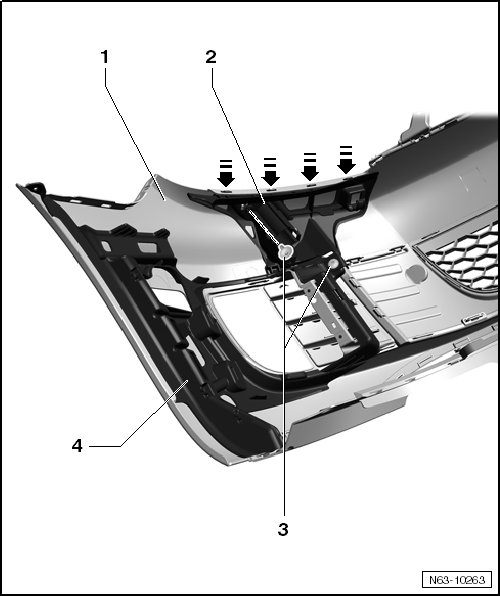 1
2
4
3
N63-10263