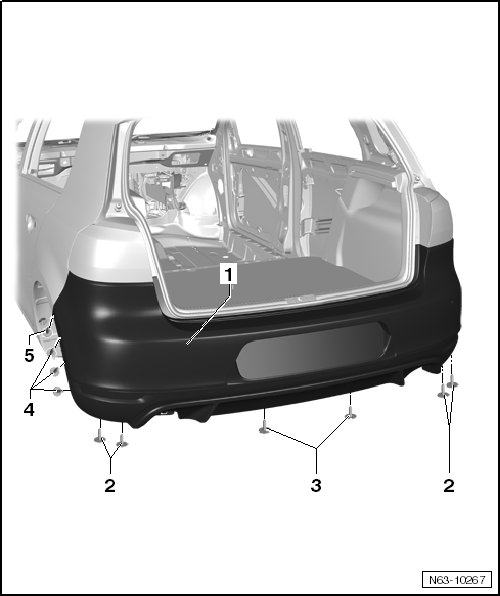 1

5

4

2

3

2

N63-10267