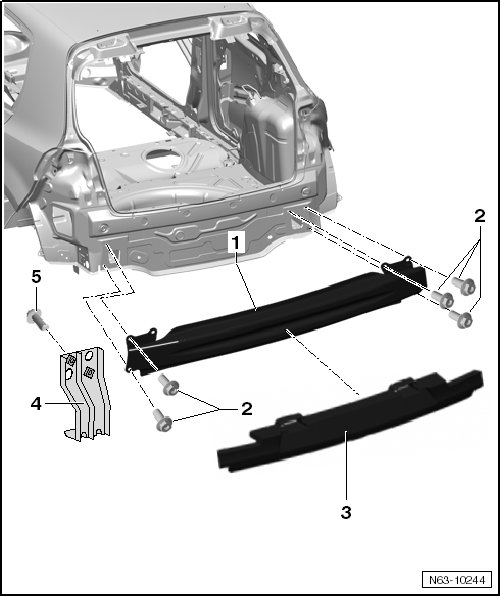 2
1
5
4
2
3
N63-10244