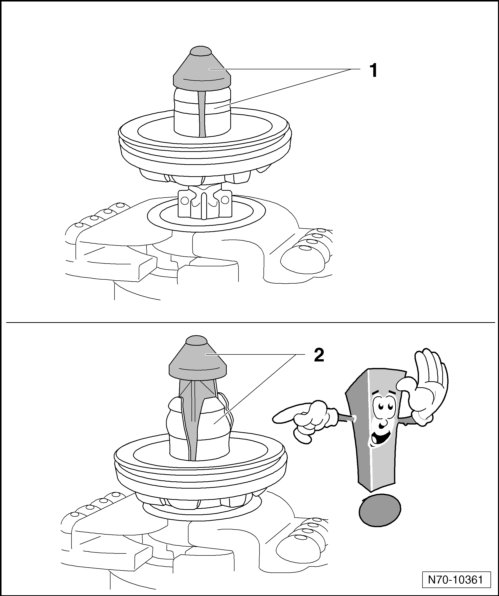 1

2

N70-10361