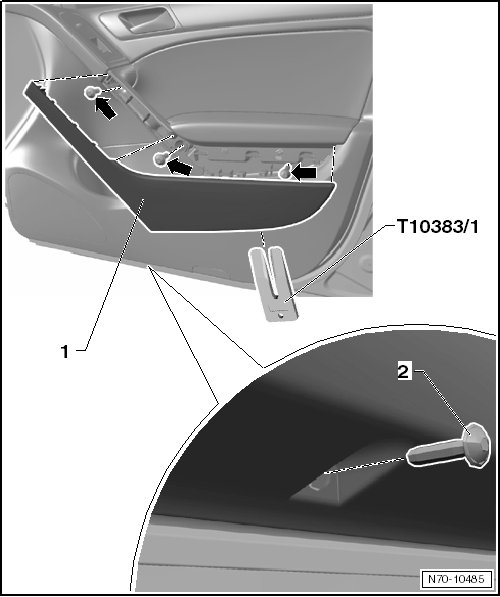 T10383/1

1

2

N70-10485