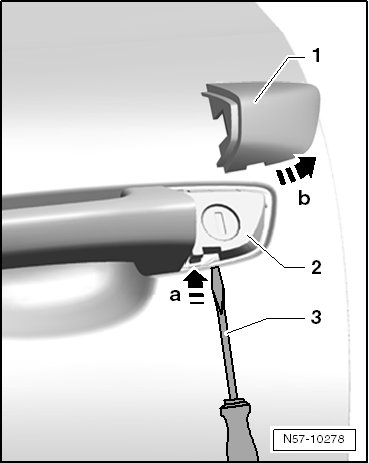 1

b

2

a

3

N57-10278