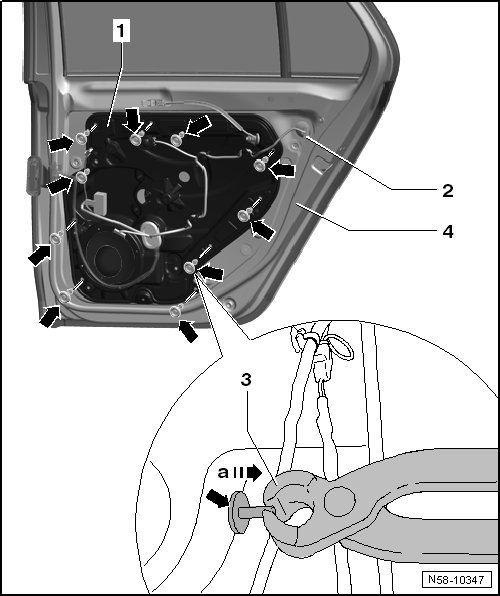 1

2

4

3

a

N58-10347