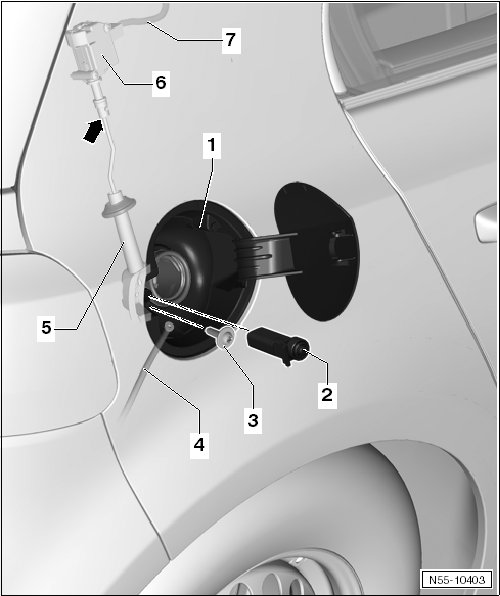 7
6
1
5
2
3
4
N55-10403