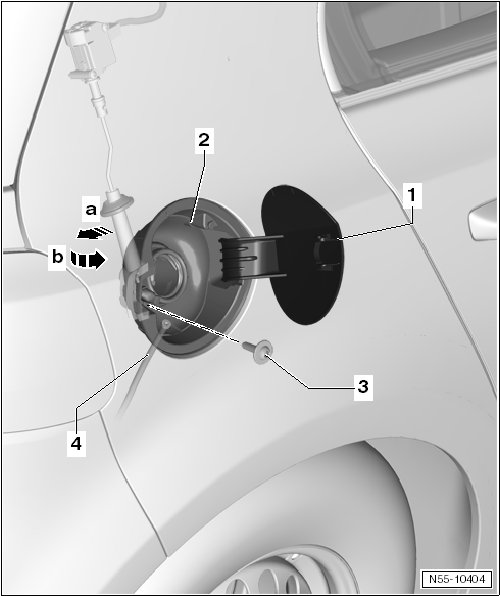 2
1
a
b
3
4
N55-10404