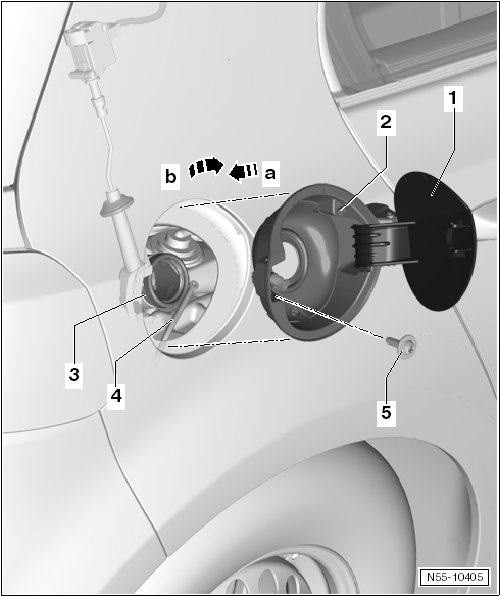 1
2
b
a
3
4
5
N55-10405