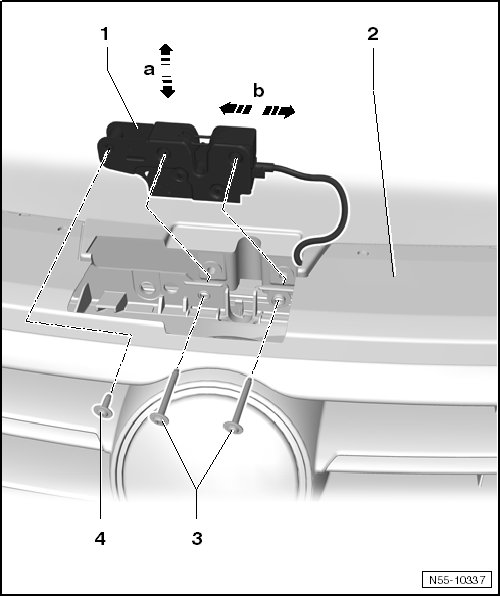 1
a
b
2
4
3
N55-10337