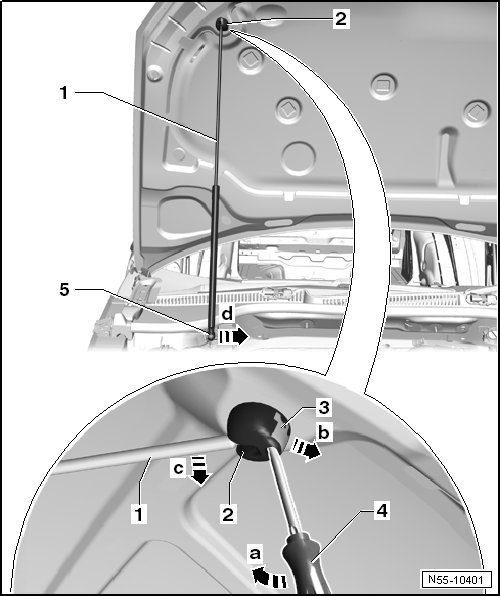 2
1
5
d
3
b
c
1
2
4
a
N55-10401