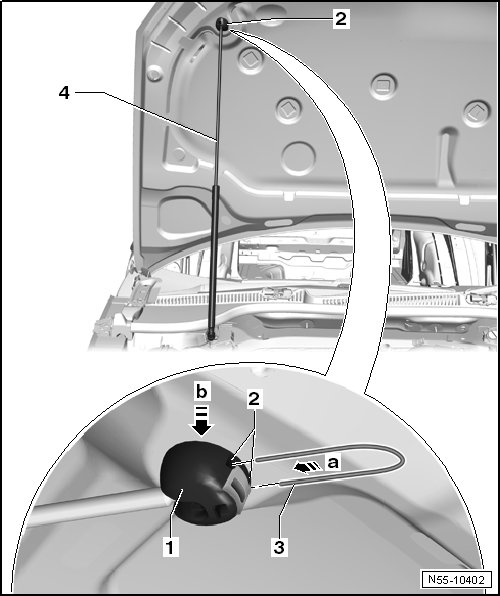 2
4
b
2
a
1
3
N55-10402