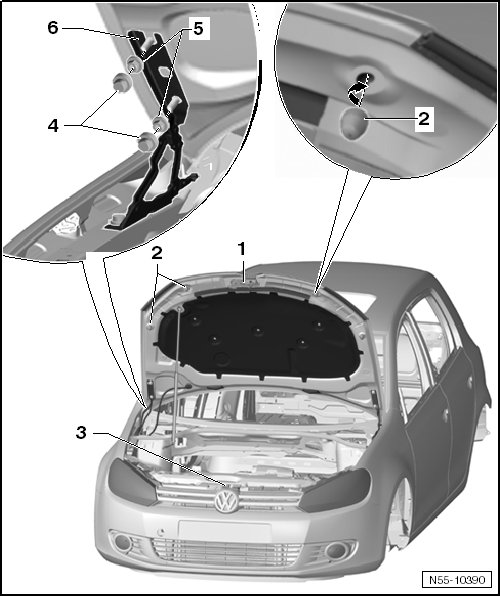 6
5
4
2
2
1
3
N55-10390