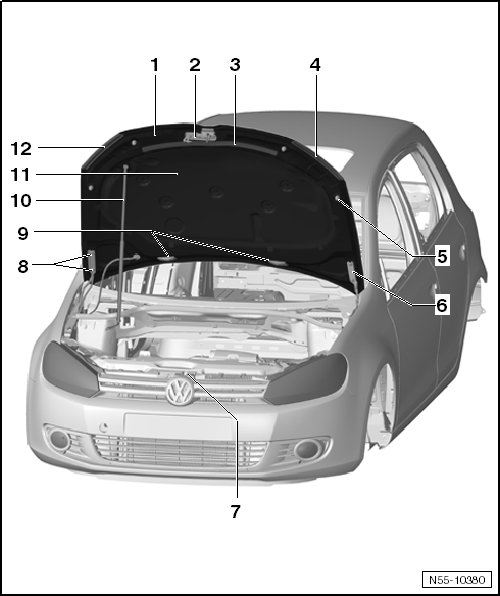 1
2
3
4
12
11
10
9
8
5
6
7
N55-10380