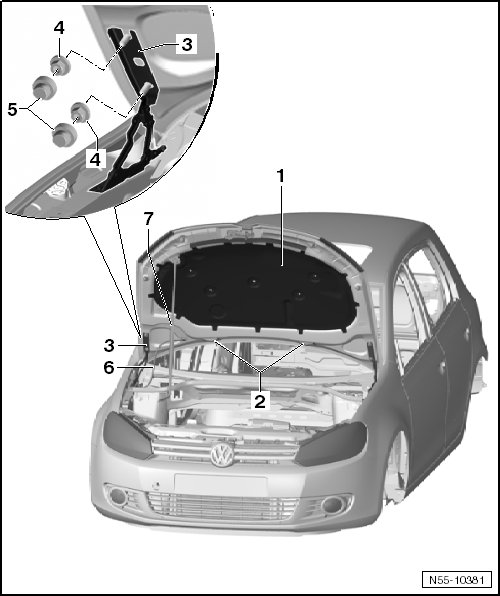 4
3
5
4
1
7
3
6
2
N55-10381