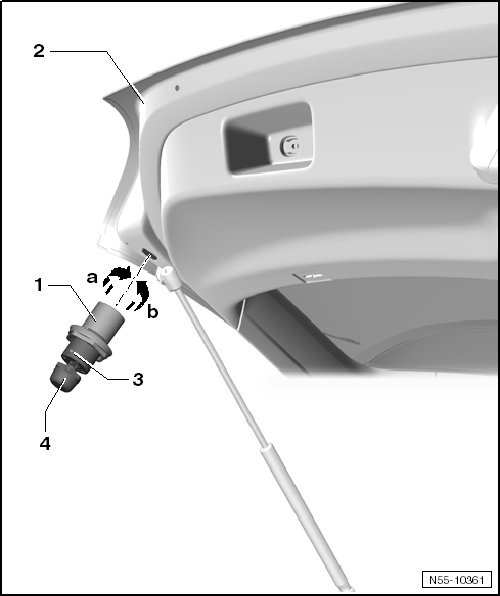 2
a
1
b
3
4
N55-10361