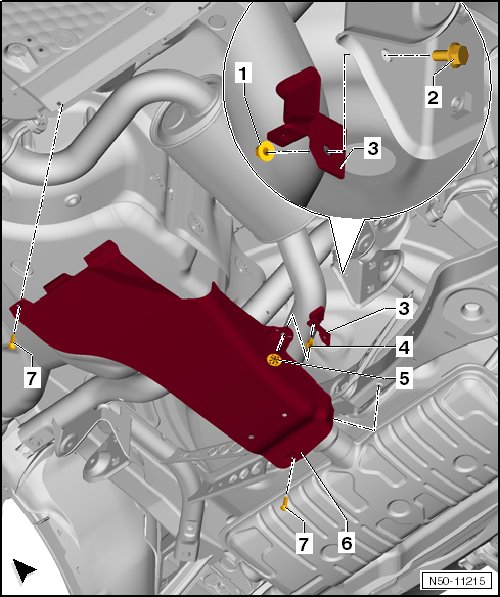 1
2
3
3
4
5
7
7
6
N50-11215