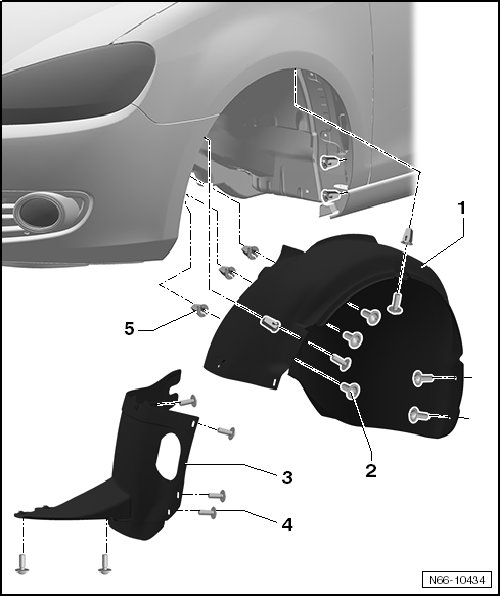 1

5

2

3

4

N66-10434