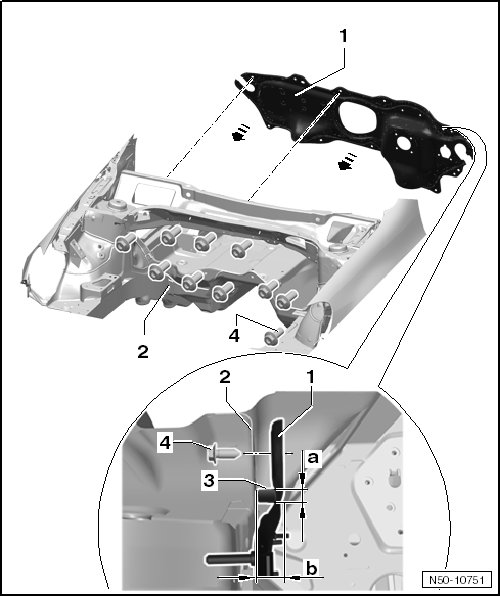 1

2

4

2

1

4

a

3

b

N50-10751